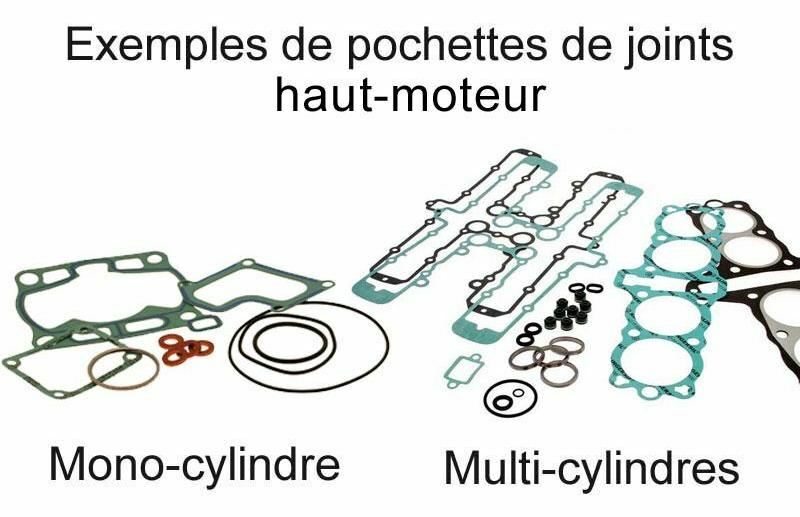 Exemples de pochettes de joints haut-moteur

Mono-cylindre

Multi-cylindres