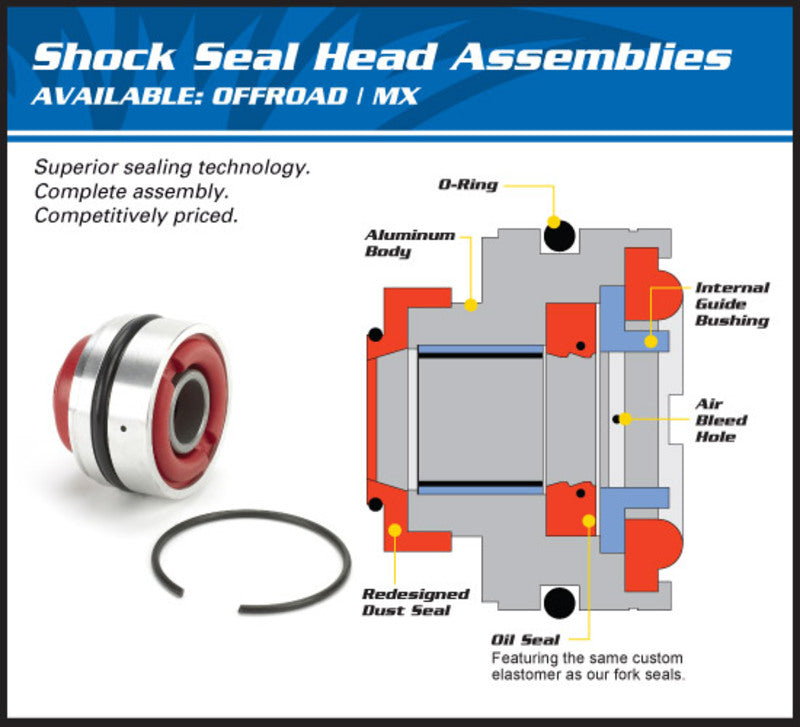 Shock Seal Head Assemblies
AVAILABLE: OFFROAD | MX

Superior sealing technology.
Complete assembly.
Competitively priced.

O-Ring

Aluminum Body

Internal Guide Bushing

Air Bleed Hole

Redesigned Dust Seal

Oil Seal
Featuring the same custom elastomer as our fork seals.