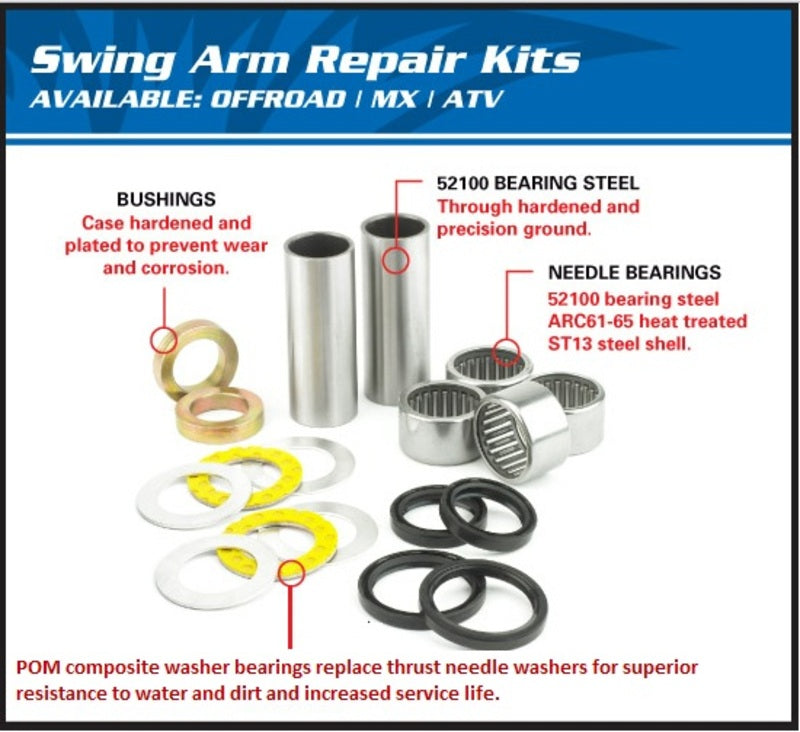 Swing Arm Repair Kits
AVAILABLE: OFFROAD | MX | ATV

BUSHINGS
Case hardened and plated to prevent wear and corrosion.

52100 BEARING STEEL
Through hardened and precision ground.

NEEDLE BEARINGS
52100 bearing steel
ARC61-65 heat treated
ST13 steel shell.

POM composite washer bearings replace thrust needle washers for superior resistance to water and dirt and increased service life.