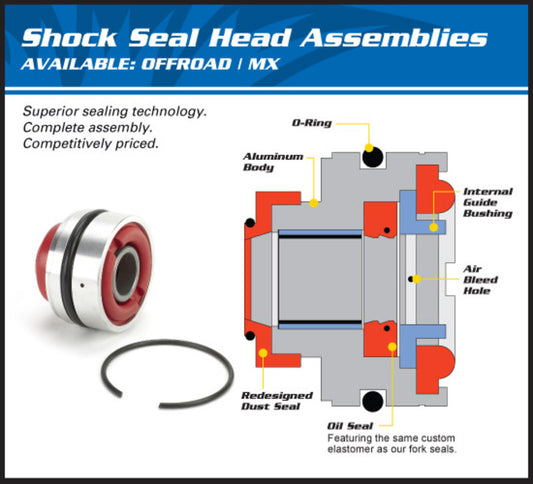 Shock Seal Head Assemblies
AVAILABLE: OFFROAD | MX

Superior sealing technology.
Complete assembly.
Competitively priced.

O-Ring

Aluminum Body

Internal Guide Bushing

Air Bleed Hole

Redesigned Dust Seal

Oil Seal
Featuring the same custom elastomer as our fork seals.