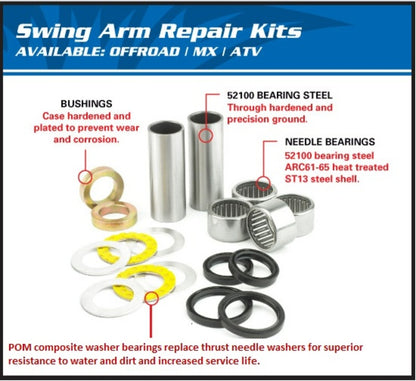 Swing Arm Repair Kits
AVAILABLE: OFFROAD | MX | ATV

BUSHINGS
Case hardened and plated to prevent wear and corrosion.

52100 BEARING STEEL
Through hardened and precision ground.

NEEDLE BEARINGS
52100 bearing steel ARC61-65 heat treated ST13 steel shell.

POM composite washer bearings replace thrust needle washers for superior resistance to water and dirt and increased service life.