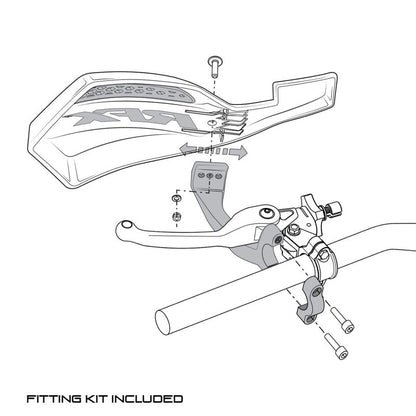 RFX

FITTING KIT INCLUDED