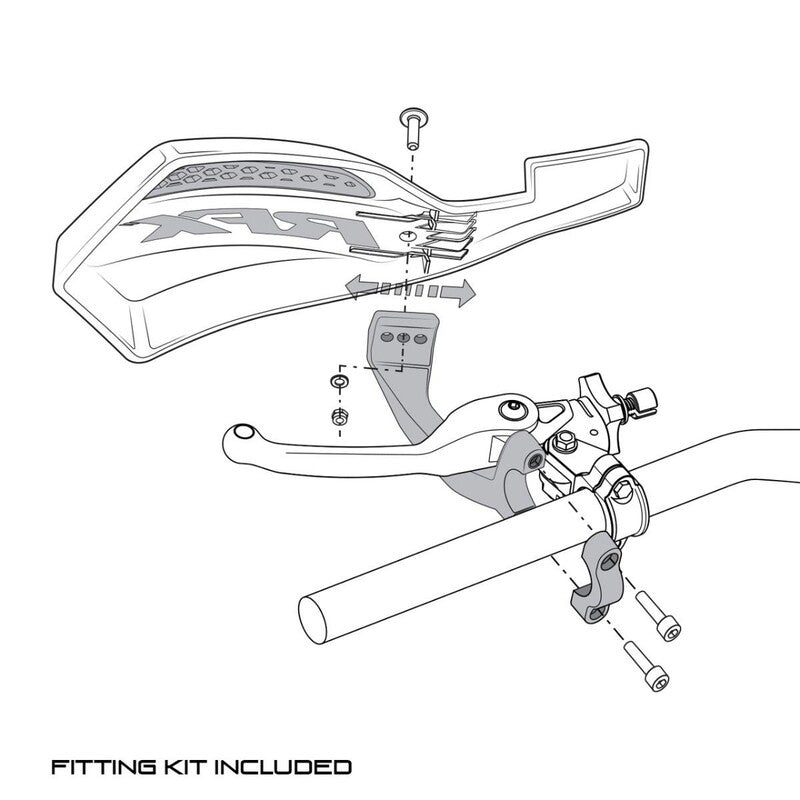 RFX

FITTING KIT INCLUDED