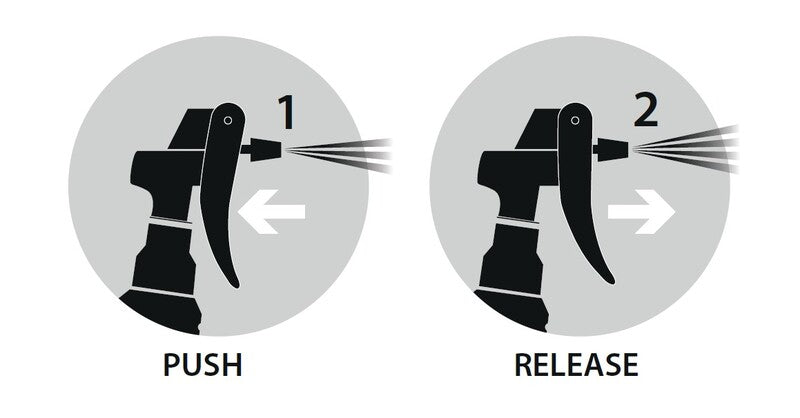 1

PUSH

2

RELEASE