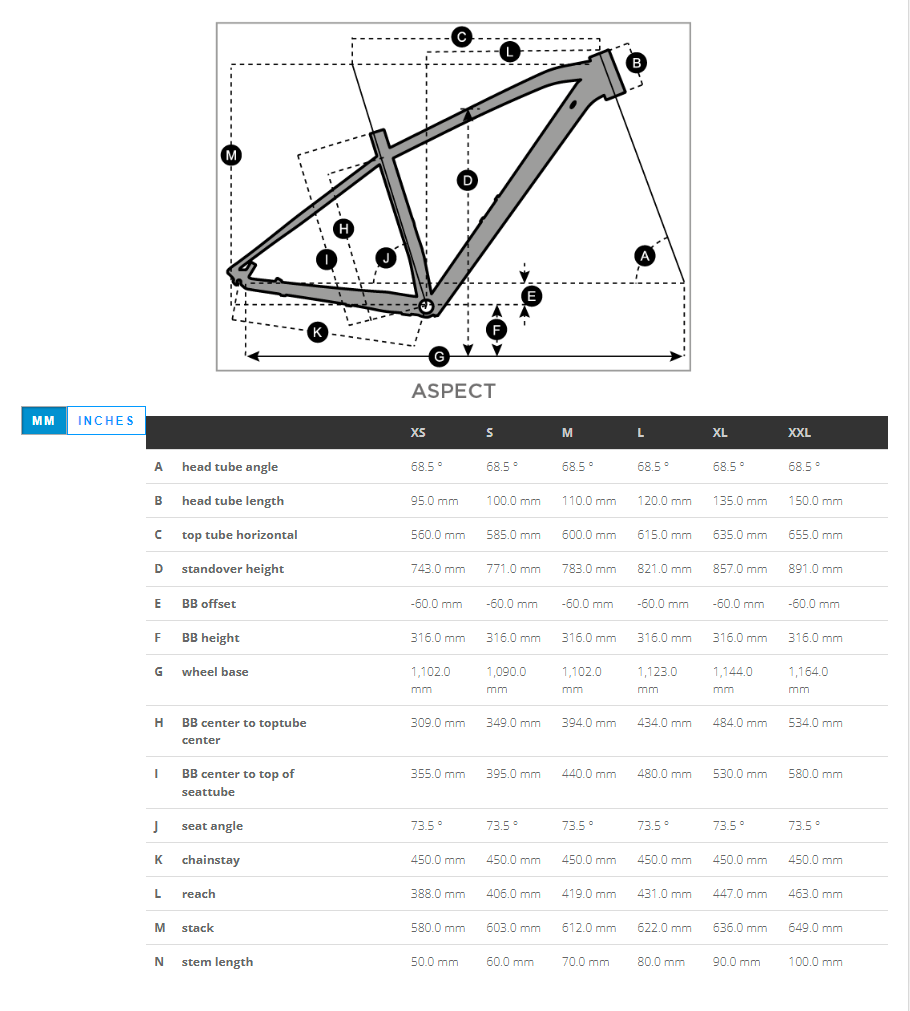 C
L
B
M
D
H
I
J
A
E
F
K
G

ASPECT

MM INCHES

| | | XS | S | M | L | XL | XXL |
|---|---|---|---|---|---|---|---|
| A | head tube angle | 68.5 ° | 68.5 ° | 68.5 ° | 68.5 ° | 68.5 ° | 68.5 ° |
| B | head tube length | 95.0 mm | 100.0 mm | 110.0 mm | 120.0 mm | 135.0 mm | 150.0 mm |
| C | top tube horizontal | 560.0 mm | 585.0 mm | 600.0 mm | 615.0 mm | 635.0 mm | 655.0 mm |
| D | standover height | 743.0 mm | 771.0 mm | 783.0 mm | 821.0 mm | 857.0 mm | 891.0 mm |
| E | BB offset | -60.0 mm | -60.0 mm | -60.0 mm | -60.0 mm | -60.0 mm | -60.0 mm |
| F | BB height | 316.0 mm | 316.0 mm | 316.0 mm | 316.0 mm | 316.0 mm | 316.0 mm |
| G | wheel base | 1,102.0 mm | 1,090.0 mm | 1,102.0 mm | 1,123.0 mm | 1,144.0 mm | 1,164.0 mm |
| H | BB center to toptube center | 309.0 mm | 349.0 mm | 394.0 mm | 434.0 mm | 484.0 mm | 534.0 mm |
| I | BB center to top of seattube | 355.0 mm | 395.0 mm | 440.0 mm | 480.0 mm | 530.0 mm | 580.0 mm |
| J | seat angle | 73.5 ° | 73.5 ° | 73.5 ° | 73.5 ° | 73.5 ° | 73.5 ° |
| K | chainstay | 450.0 mm | 450.0 mm | 450.0 mm | 450.0 mm | 450.0 mm | 450.0 mm |
| L | reach | 388.0 mm | 406.0 mm | 419.0 mm | 431.0 mm | 447.0 mm | 463.0 mm |
| M | stack | 580.0 mm | 603.0 mm | 612.0 mm | 622.0 mm | 636.0 mm | 649.0 mm |
| N | stem length | 50.0 mm | 60.0 mm | 70.0 mm | 80.0 mm | 90.0 mm | 100.0 mm |