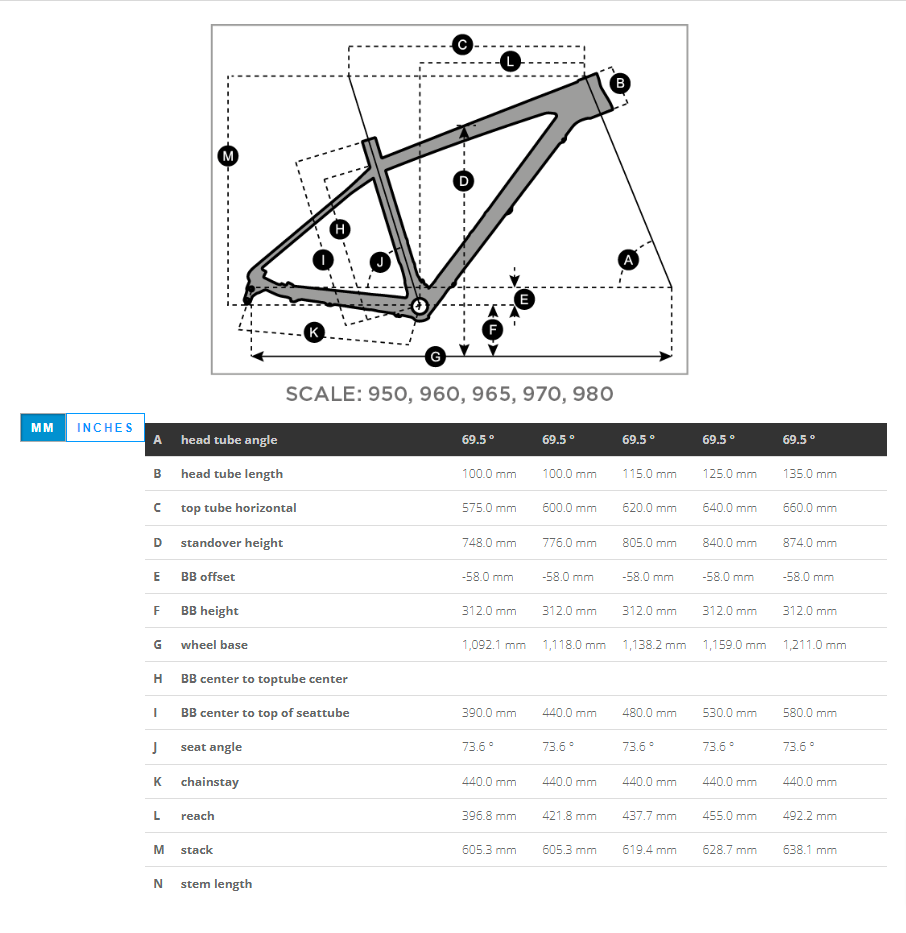 C
L
B
M
D
H
I
J
A
E
F
K
G

SCALE: 950, 960, 965, 970, 980

MM INCHES

| A | head tube angle | 69.5 ° | 69.5 ° | 69.5 ° | 69.5 ° | 69.5 ° |
|---|---|---|---|---|---|---|
| B | head tube length | 100.0 mm | 100.0 mm | 115.0 mm | 125.0 mm | 135.0 mm |
| C | top tube horizontal | 575.0 mm | 600.0 mm | 620.0 mm | 640.0 mm | 660.0 mm |
| D | standover height | 748.0 mm | 776.0 mm | 805.0 mm | 840.0 mm | 874.0 mm |
| E | BB offset | -58.0 mm | -58.0 mm | -58.0 mm | -58.0 mm | -58.0 mm |
| F | BB height | 312.0 mm | 312.0 mm | 312.0 mm | 312.0 mm | 312.0 mm |
| G | wheel base | 1,092.1 mm | 1,118.0 mm | 1,138.2 mm | 1,159.0 mm | 1,211.0 mm |
| H | BB center to toptube center | | | | | |
| I | BB center to top of seattube | 390.0 mm | 440.0 mm | 480.0 mm | 530.0 mm | 580.0 mm |
| J | seat angle | 73.6 ° | 73.6 ° | 73.6 ° | 73.6 ° | 73.6 ° |
| K | chainstay | 440.0 mm | 440.0 mm | 440.0 mm | 440.0 mm | 440.0 mm |
| L | reach | 396.8 mm | 421.8 mm | 437.7 mm | 455.0 mm | 492.2 mm |
| M | stack | 605.3 mm | 605.3 mm | 619.4 mm | 628.7 mm | 638.1 mm |
| N | stem length | | | | | |