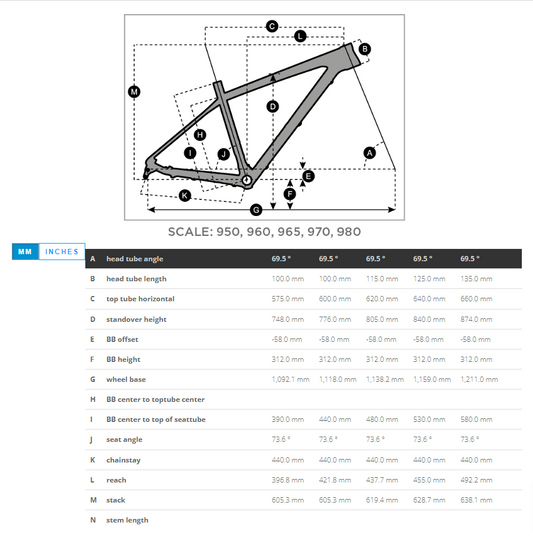 C
L
B
M
D
H
I
J
A
E
F
K
G

SCALE: 950, 960, 965, 970, 980

MM INCHES

| A | head tube angle | 69.5 ° | 69.5 ° | 69.5 ° | 69.5 ° | 69.5 ° |
|---|---|---|---|---|---|---|
| B | head tube length | 100.0 mm | 100.0 mm | 115.0 mm | 125.0 mm | 135.0 mm |
| C | top tube horizontal | 575.0 mm | 600.0 mm | 620.0 mm | 640.0 mm | 660.0 mm |
| D | standover height | 748.0 mm | 776.0 mm | 805.0 mm | 840.0 mm | 874.0 mm |
| E | BB offset | -58.0 mm | -58.0 mm | -58.0 mm | -58.0 mm | -58.0 mm |
| F | BB height | 312.0 mm | 312.0 mm | 312.0 mm | 312.0 mm | 312.0 mm |
| G | wheel base | 1,092.1 mm | 1,118.0 mm | 1,138.2 mm | 1,159.0 mm | 1,211.0 mm |
| H | BB center to toptube center | | | | | |
| I | BB center to top of seattube | 390.0 mm | 440.0 mm | 480.0 mm | 530.0 mm | 580.0 mm |
| J | seat angle | 73.6 ° | 73.6 ° | 73.6 ° | 73.6 ° | 73.6 ° |
| K | chainstay | 440.0 mm | 440.0 mm | 440.0 mm | 440.0 mm | 440.0 mm |
| L | reach | 396.8 mm | 421.8 mm | 437.7 mm | 455.0 mm | 492.2 mm |
| M | stack | 605.3 mm | 605.3 mm | 619.4 mm | 628.7 mm | 638.1 mm |
| N | stem length | | | | | |